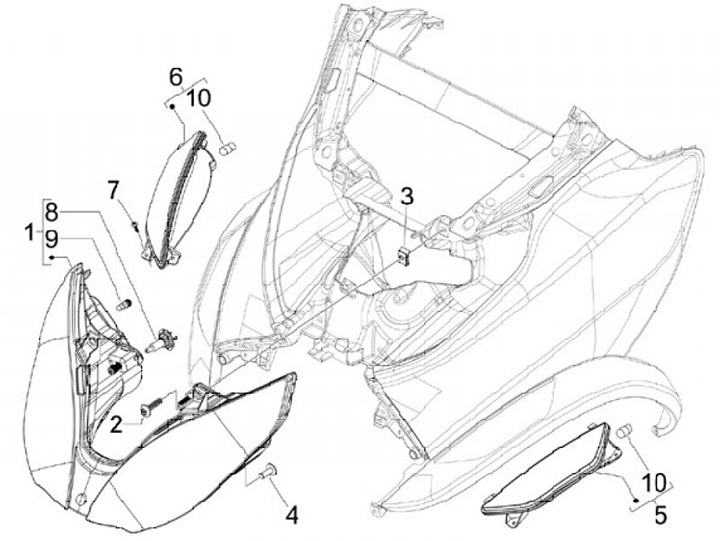 6
10
7
8
1
9
3
2
4
10
5