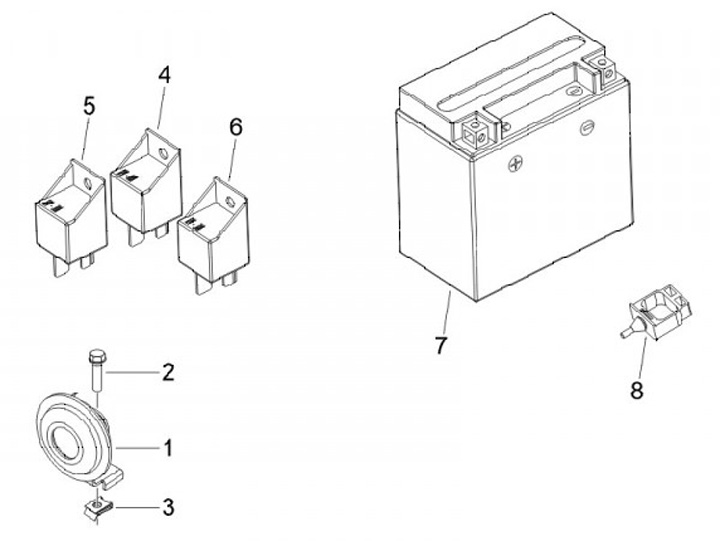 5
4
6
7
8
2
1
3