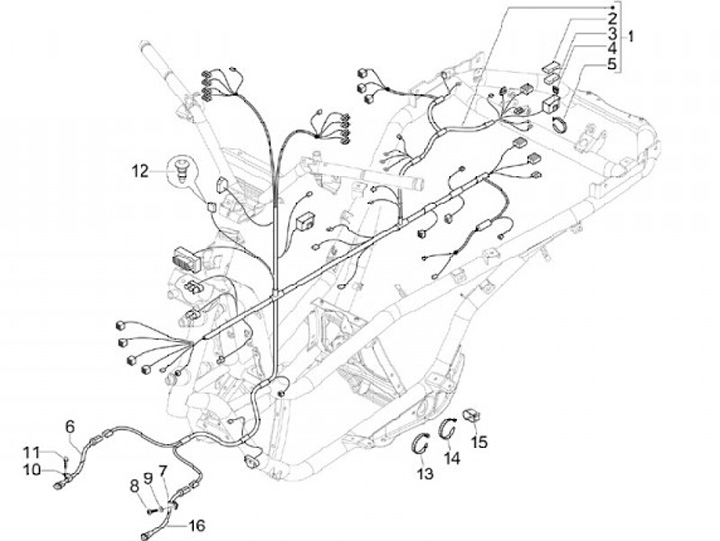 2
3
4
5
1
12
6
11
10
8
9
7
16
13
14
15