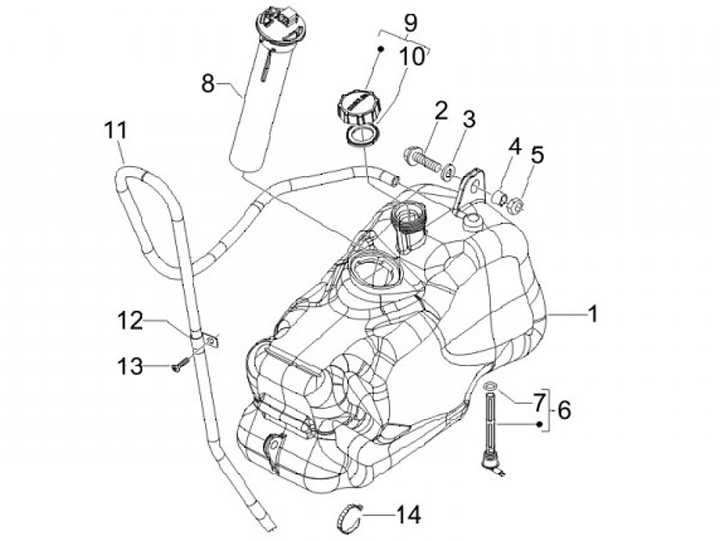 9
10
8
2
3
4
5
11
1
12
13
7
6
14