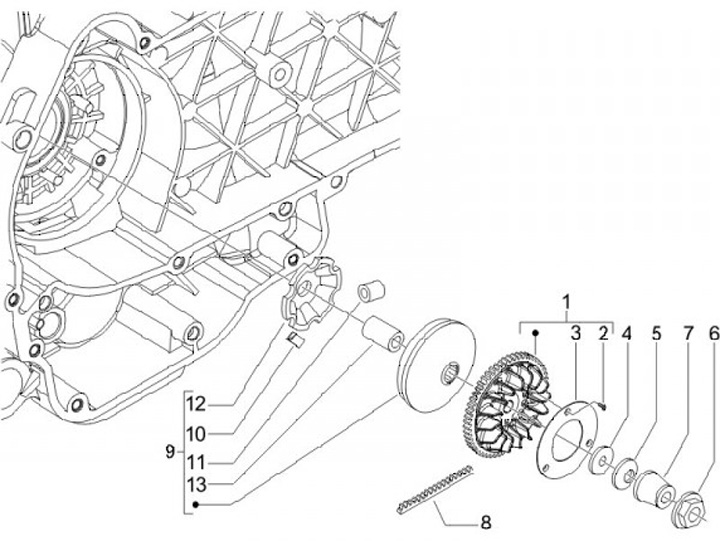 1
3
2
4
5
7
6
12
10
9
11
13
8