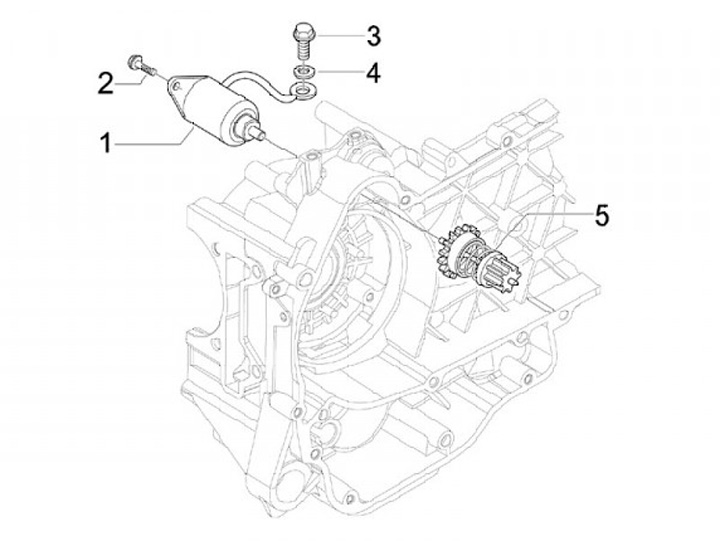 3
2
4
1
5