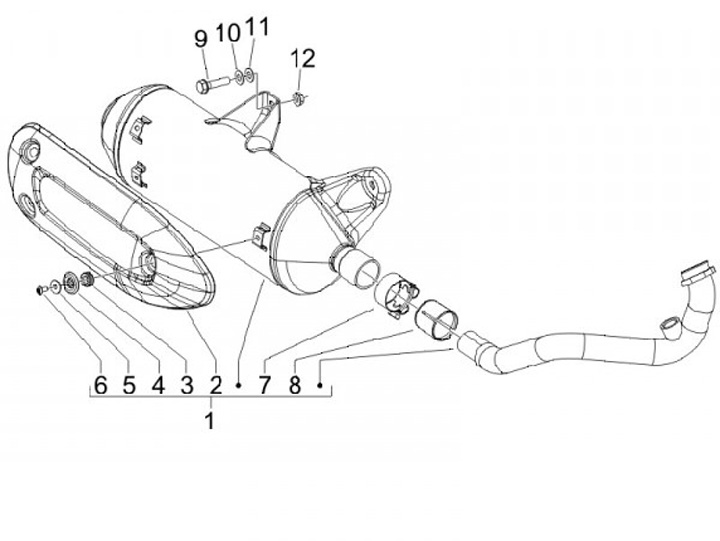 9 10 11 12

6 5 4 3 2 7 8

1