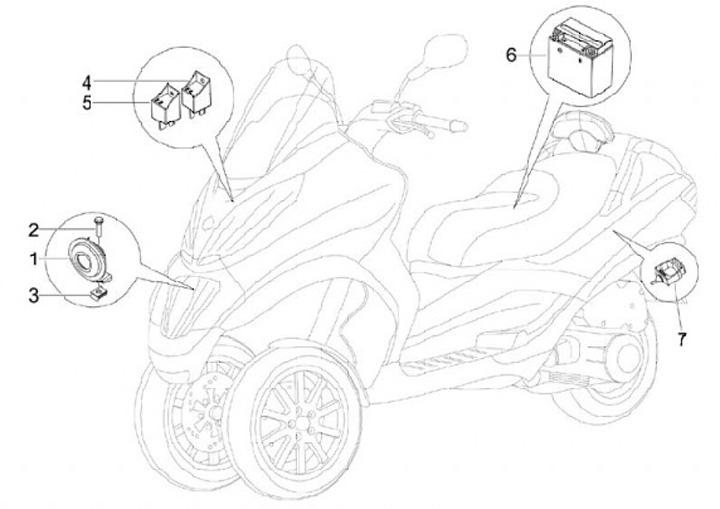 4
5
6
2
1
3
7