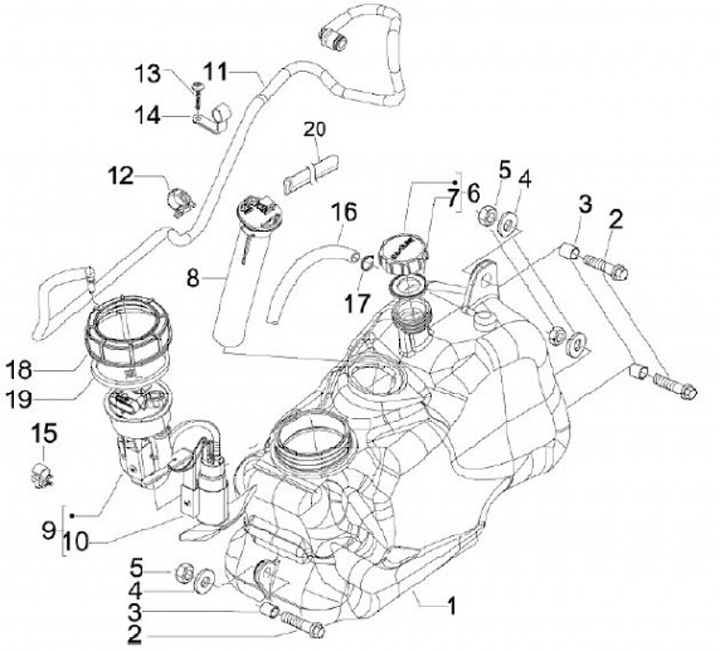 13
11
14
20
12
5
4
6
7
3
2
16
8
17
18
19
15
9
10
5
4
3
2
1