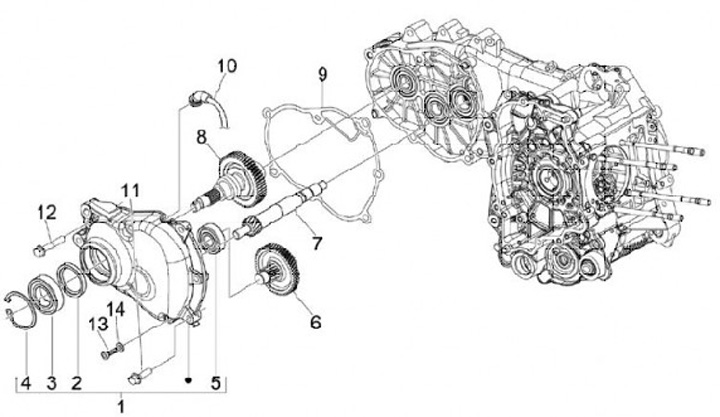 10
9
8
11
12
7
6
14
13
4
3
2
5
1