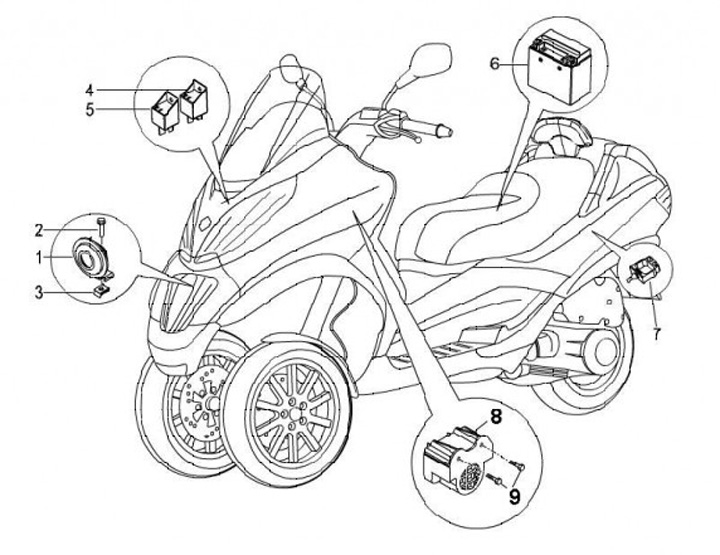 4
5
6
2
1
3
7
8
9