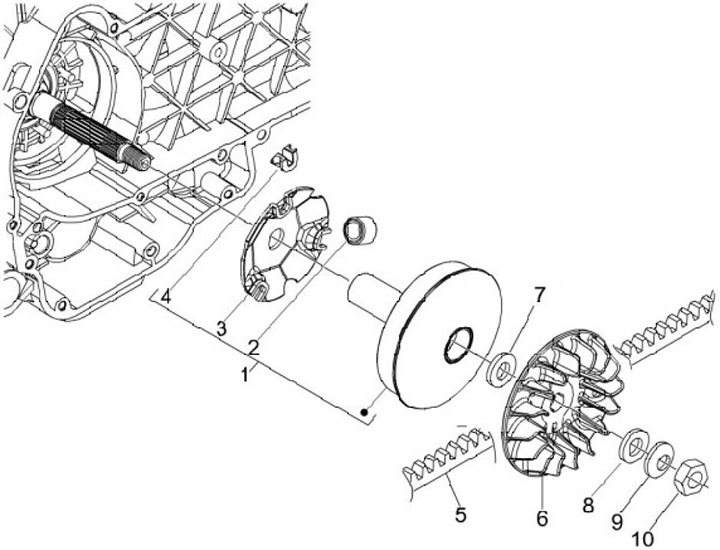 4
3
2
1
7
5
6
8
9
10