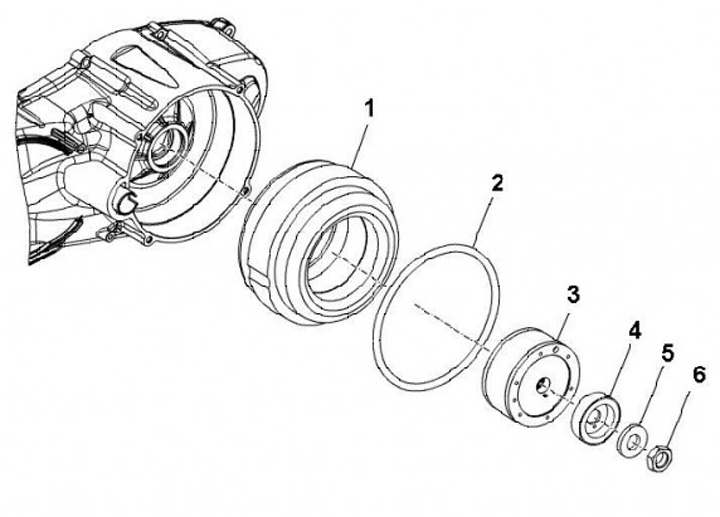 1
2
3
4
5
6