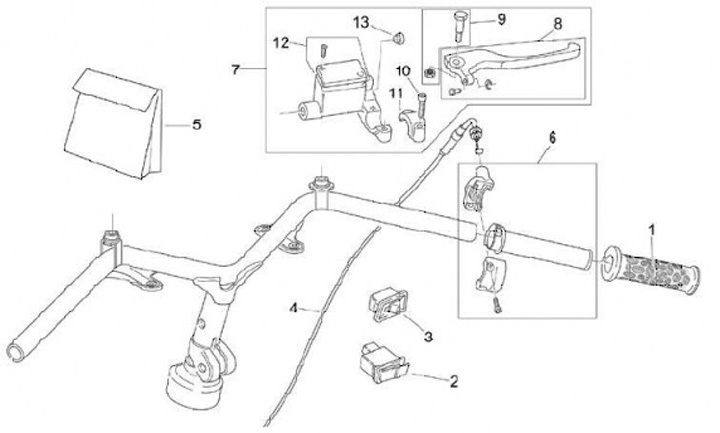 13
9
8
12
7
10
11
5
6
1
4
3
2