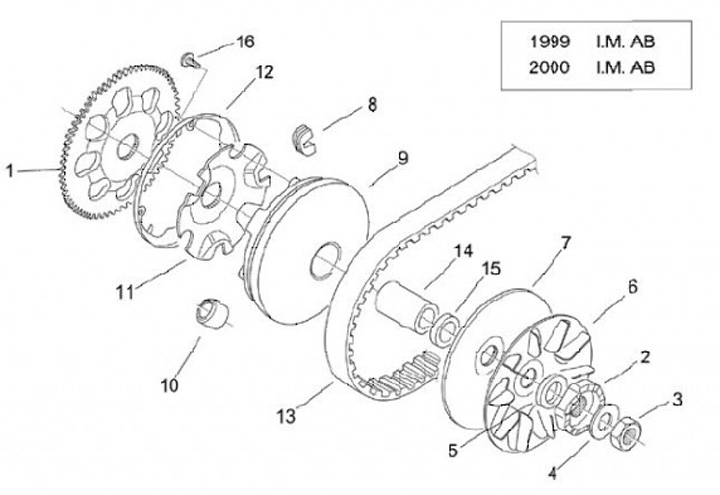 1999 I.M. AB
2000 I.M. AB

16
12
8
9
1
11
10
14
15
7
6
2
3
13
5
4