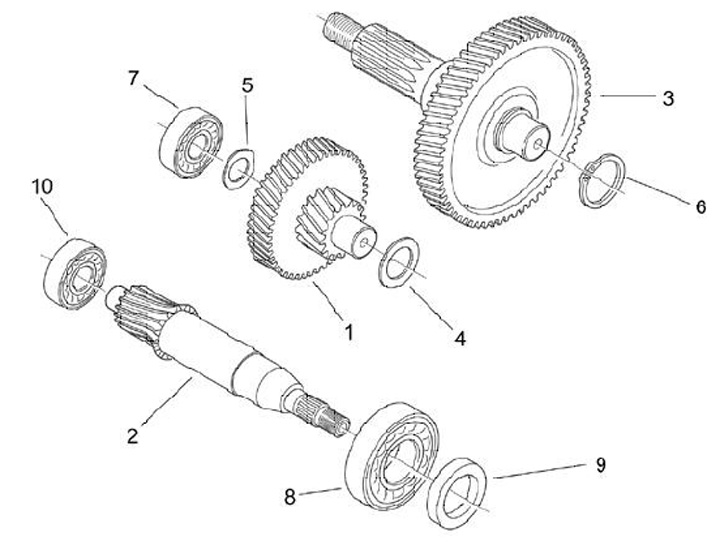 7
5
3
10
6
1
4
2
9
8