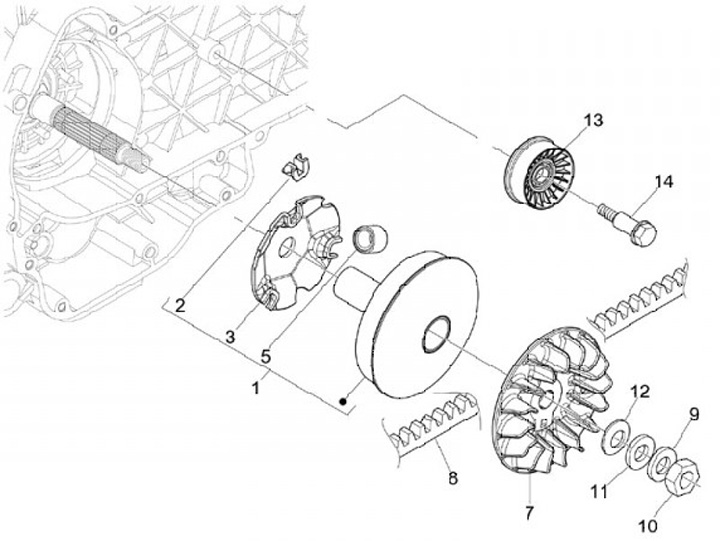 13
14
2
3
5
1
12
9
8
11
7
10