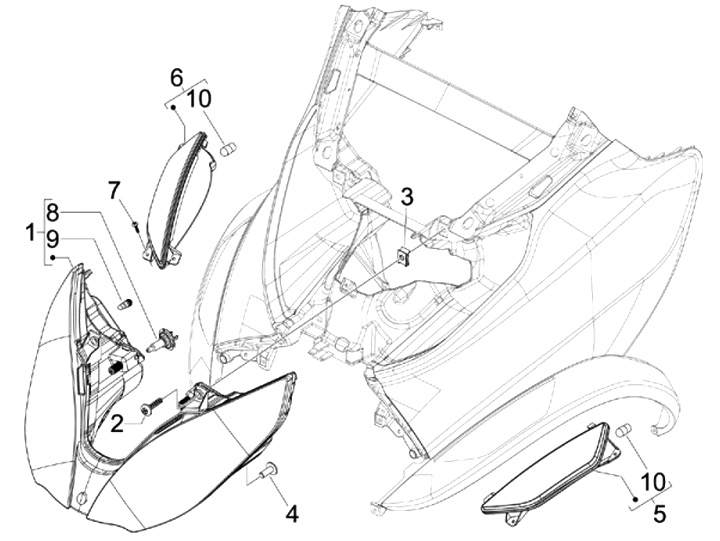 6
10
7
8
1
9
3
2
4
10
5