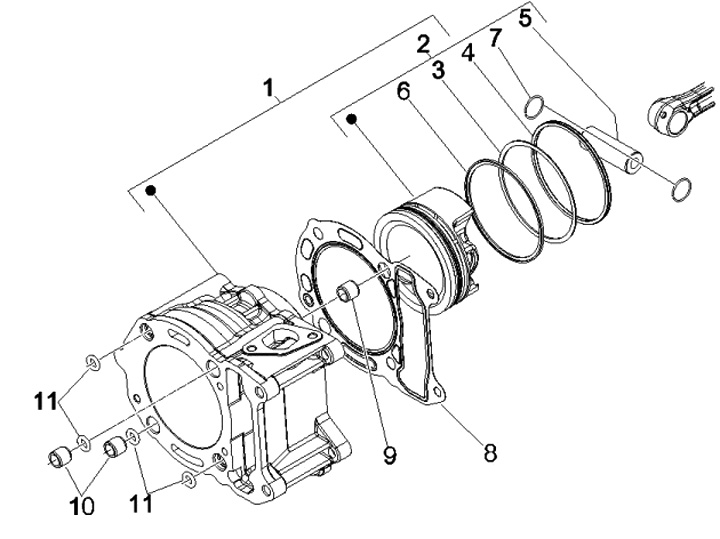 1
2
5
7
4
3
6
11
9
8
10
11