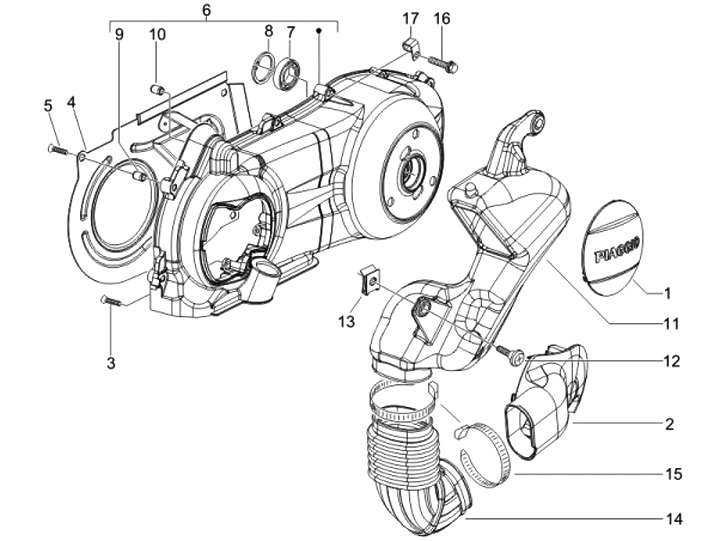 6
9
10
8
7
17
16
5
4
PIAGGIO
1
11
13
12
3
2
15
14