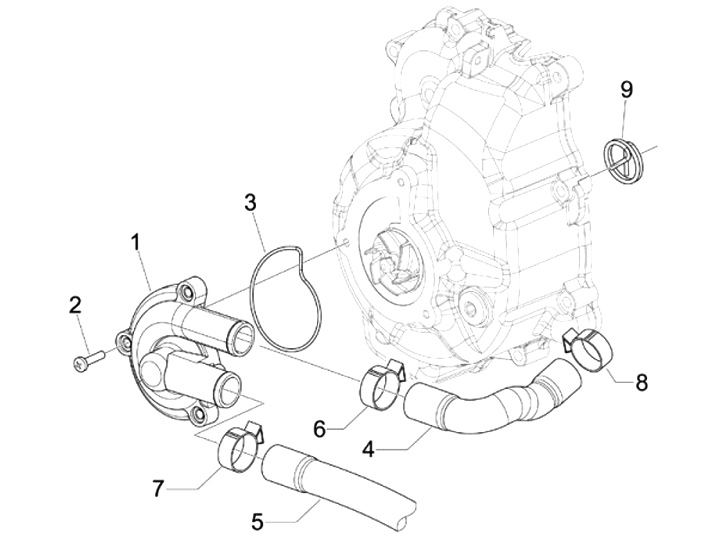 9
3
1
2
8
6
4
7
5