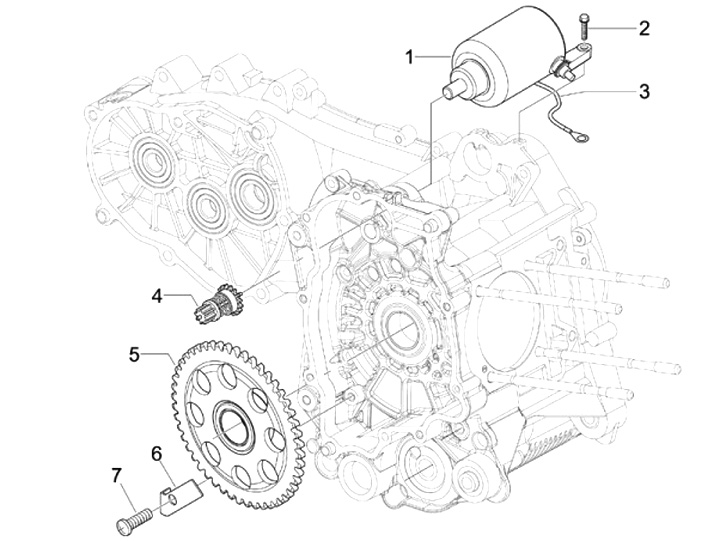 1
2
3
4
5
6
7