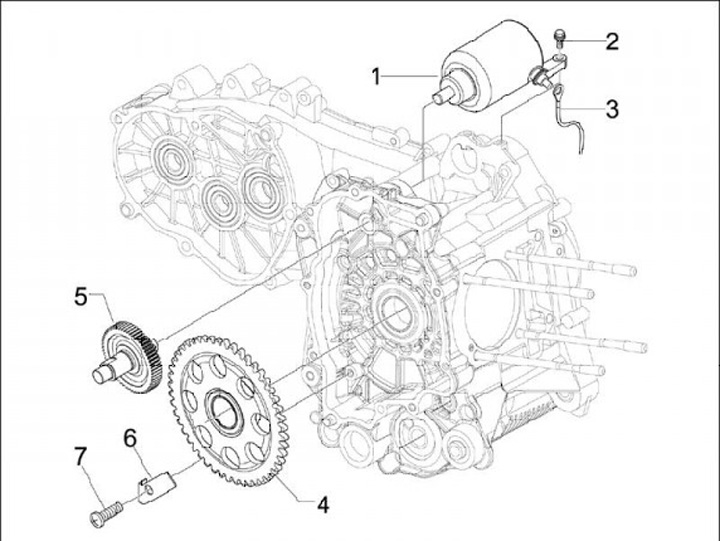 1
2
3
5
6
7
4