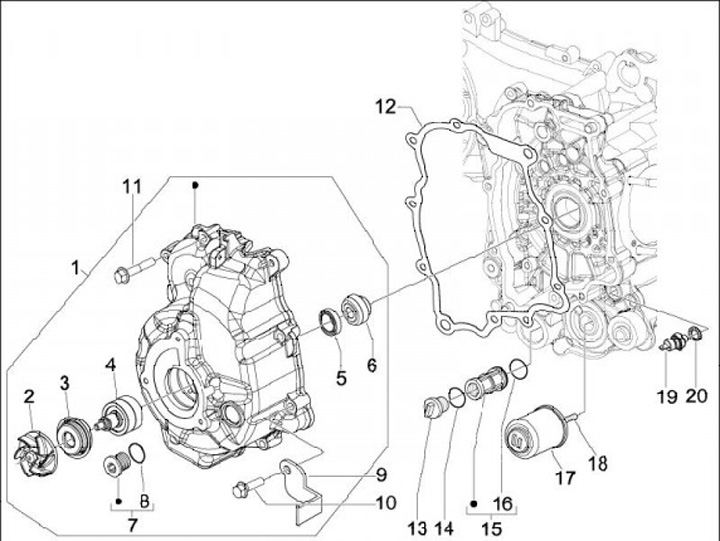 12
11
1
2
3
4
5
6
B
7
9
10
13
14
16
15
17
18
19
20