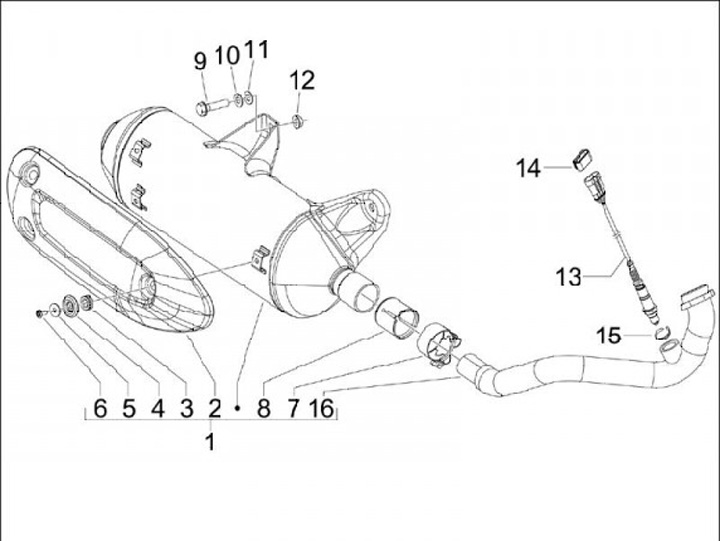 9 10 11
12
14
13
15
6 5 4 3 2 • 8 7 16
1