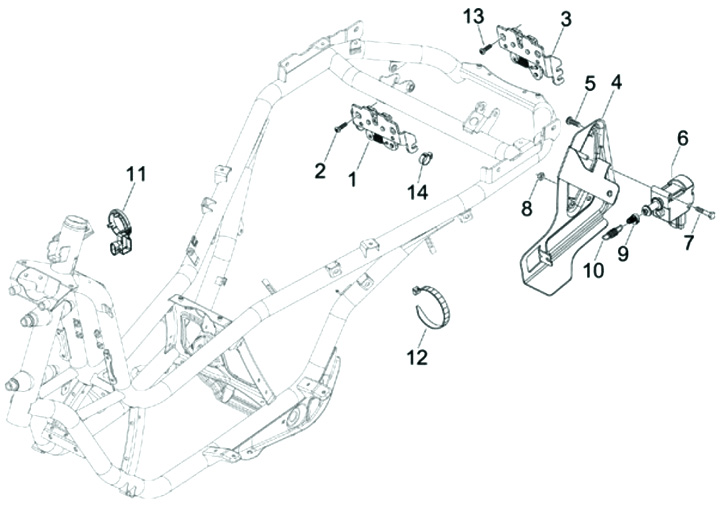 13
3
5
4
6
2
1
14
11
8
7
9
10
12