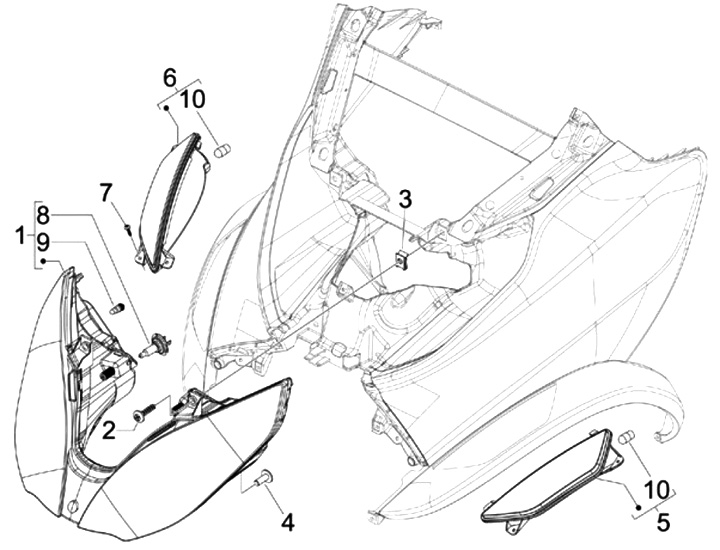 6
10
7
8
1
9
3
2
4
10
5