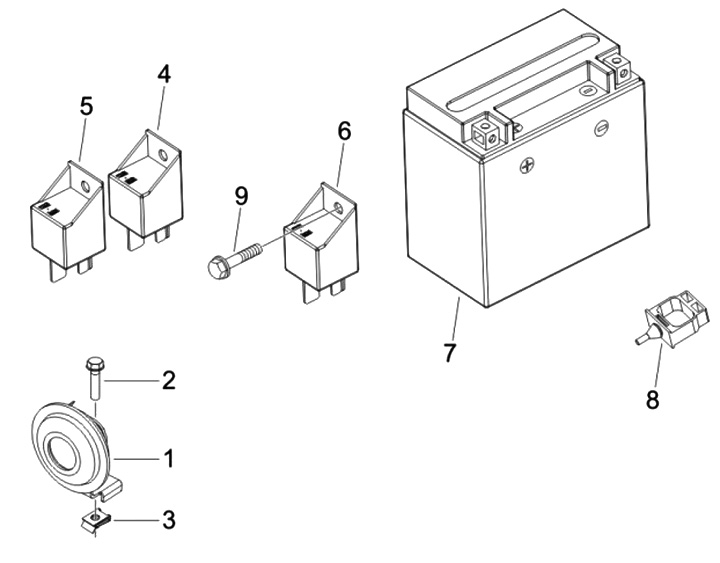 5
4
6
9
7
8
2
1
3