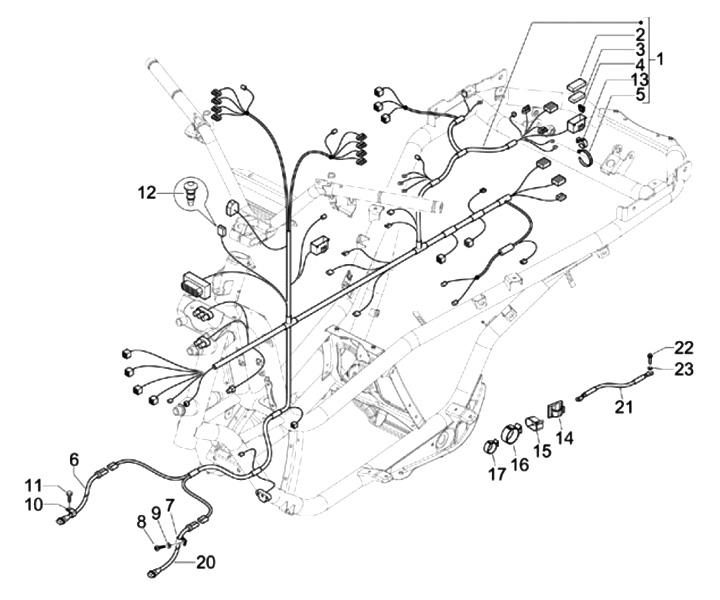 2
3
4
13
5
1
12
22
23
21
14
15
16
17
6
11
10
9
7
8
20