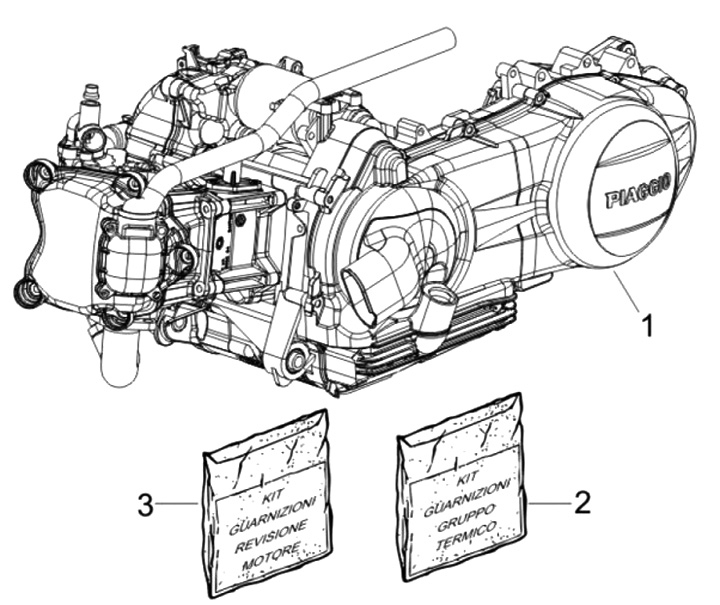 PIAGGIO

1

3

KIT
GUARNIZIONI
REVISIONE
MOTORE

KIT
GUARNIZIONI
GRUPPO
TERMICO

2