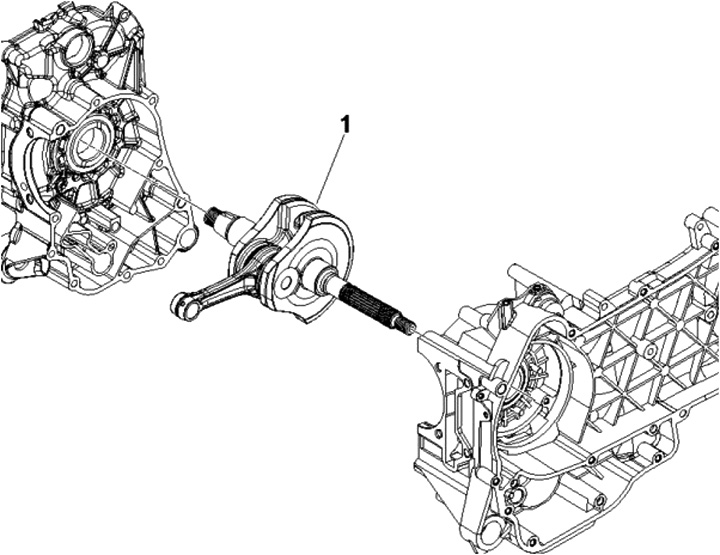 1