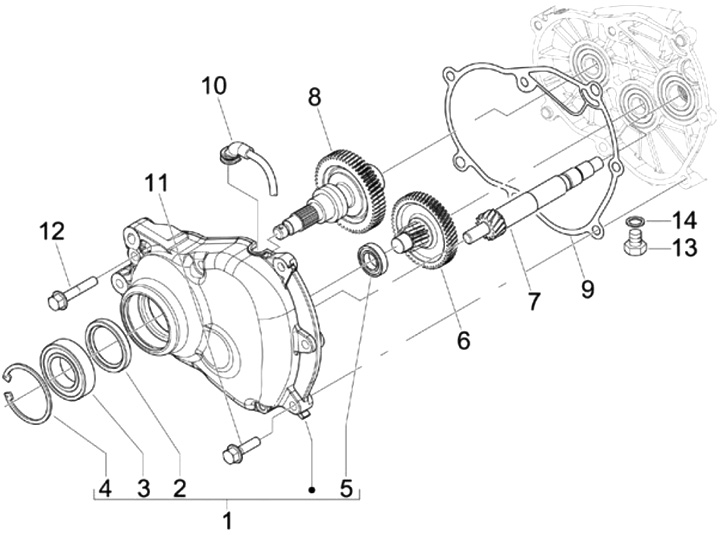 10
8
11
12
14
13
7
9
6
4
3
2
5
1