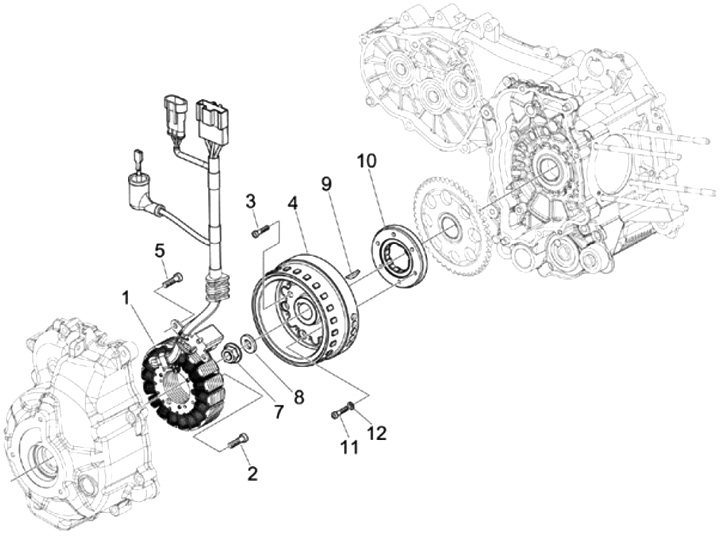 10
9
3
4
5
1
8
7
12
11
2