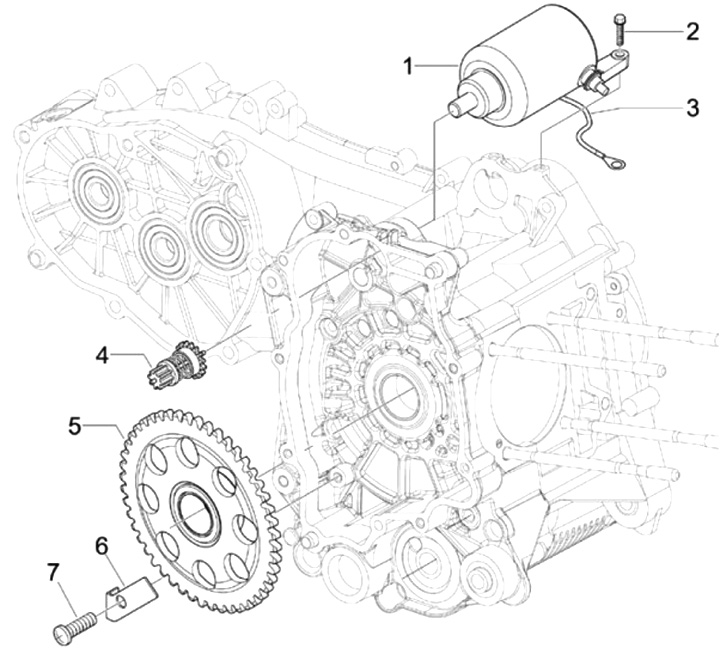 1
2
3
4
5
6
7