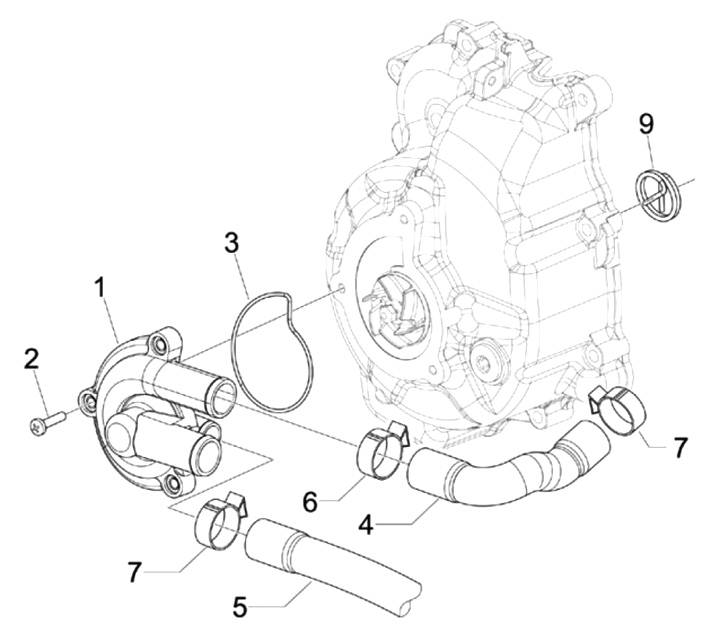 9
3
1
2
7
6
4
7
5