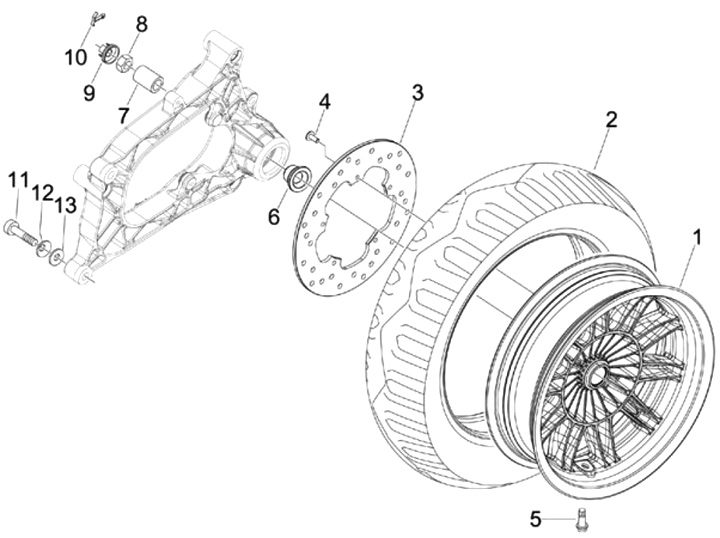 10
8
9
7
4
3
2
11
12
13
6
1
5