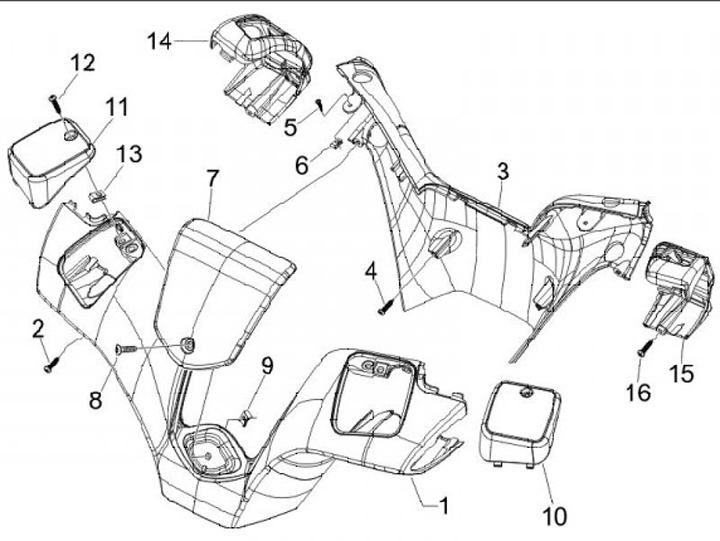 14
12
11
13
5
6
7
3
4
2
8
9
15
16
1
10