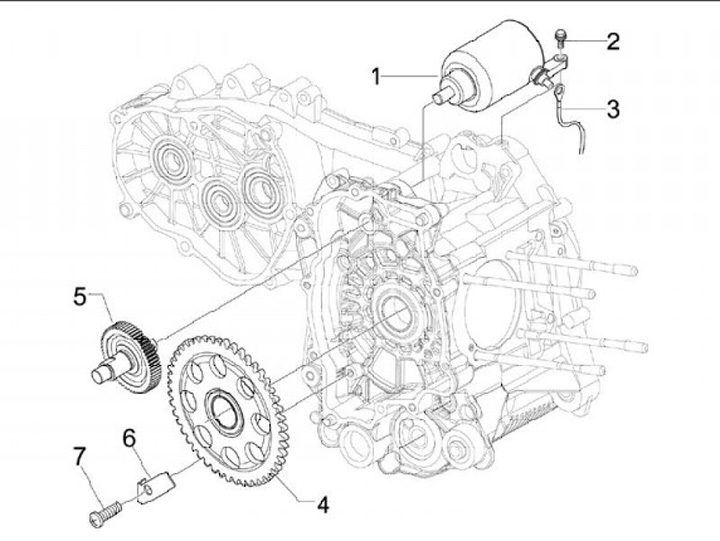 1
2
3
5
6
7
4