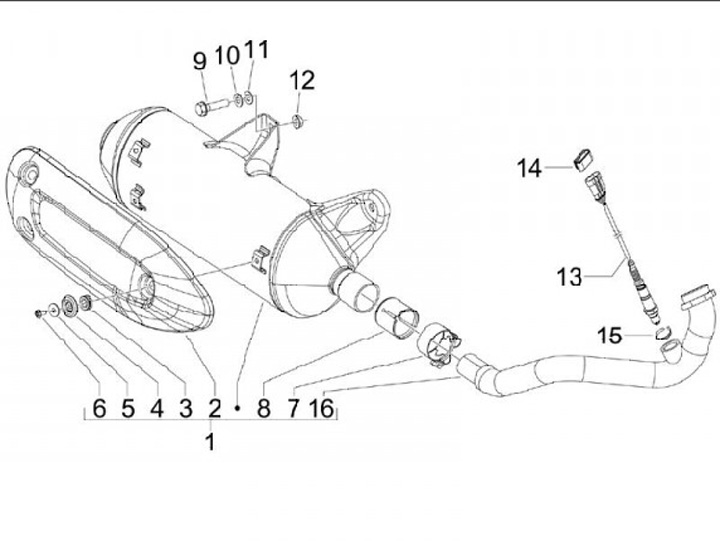 9 10 11
12
14
13
15
6 5 4 3 2 • 8 7 16
1