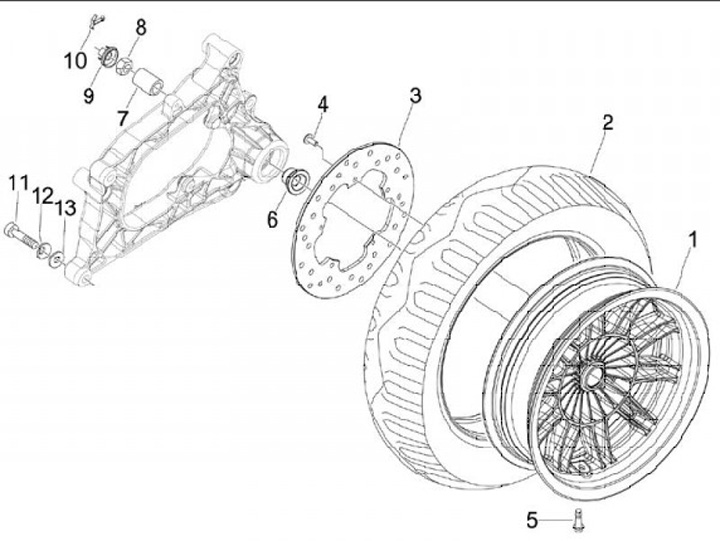 10
8
9
7
4
3
2
11
12
13
6
1
5