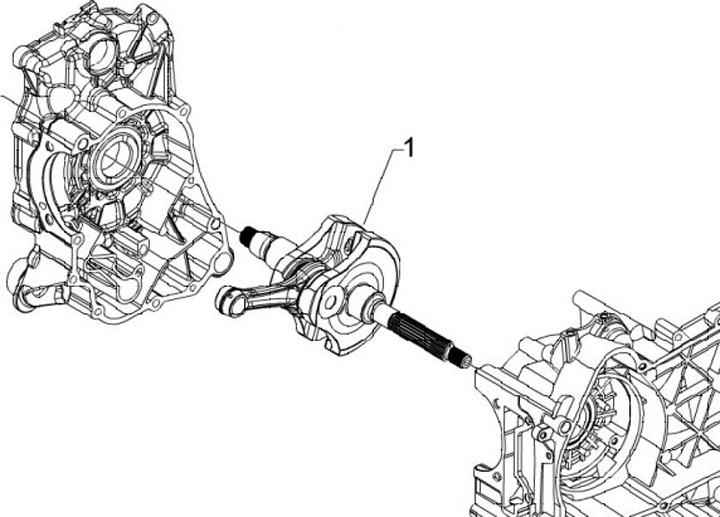 1