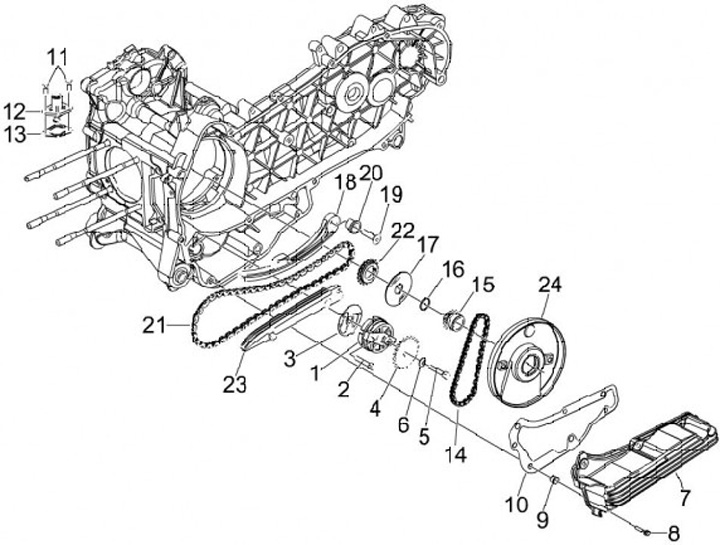 11
12
13
18
20
19
22
17
16
15
24
21
3
1
23
2
4
6
5
14
10
9
7
8