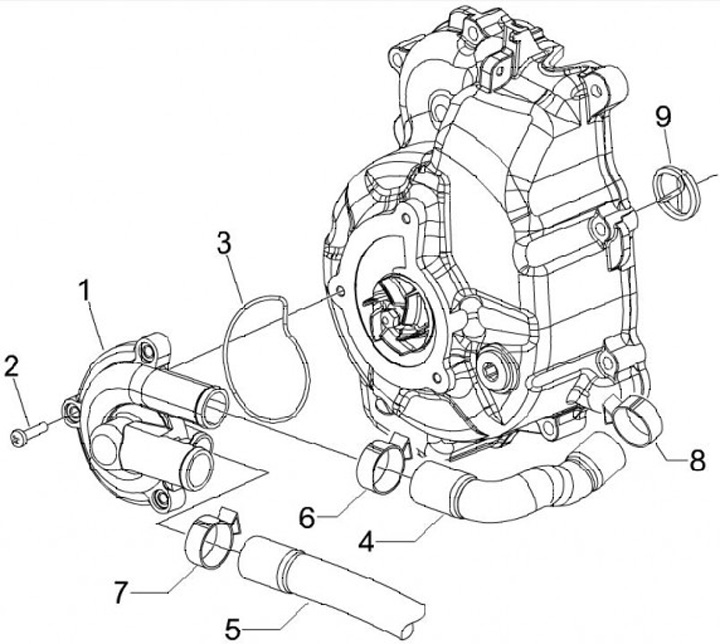 9
3
1
2
8
6
4
7
5