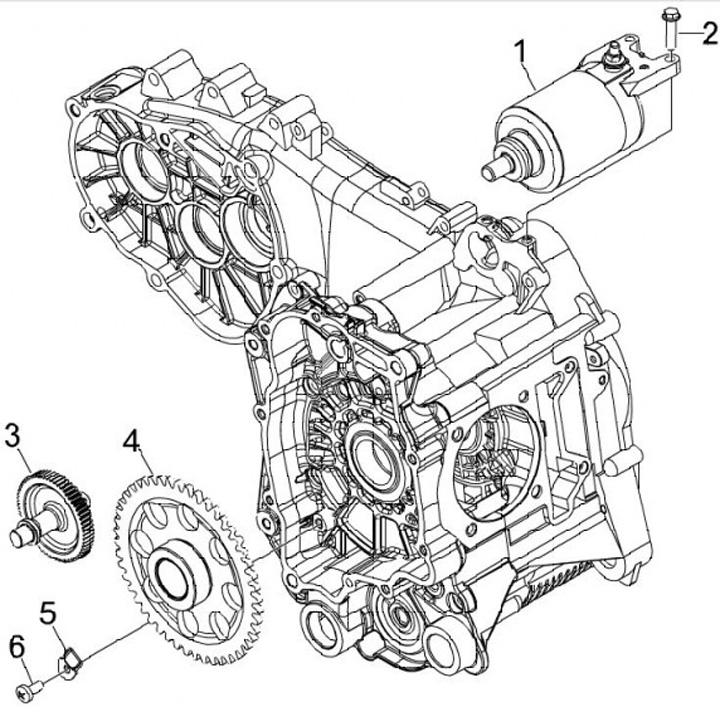 1
2
3
4
5
6