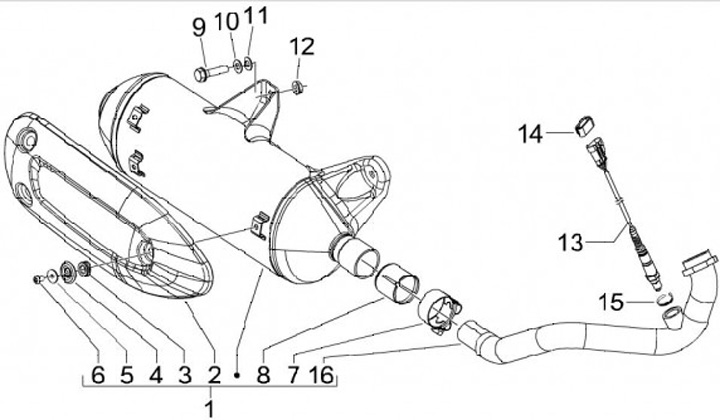 9
10
11
12
14
13
15
6
5
4
3
2
8
7
16
1