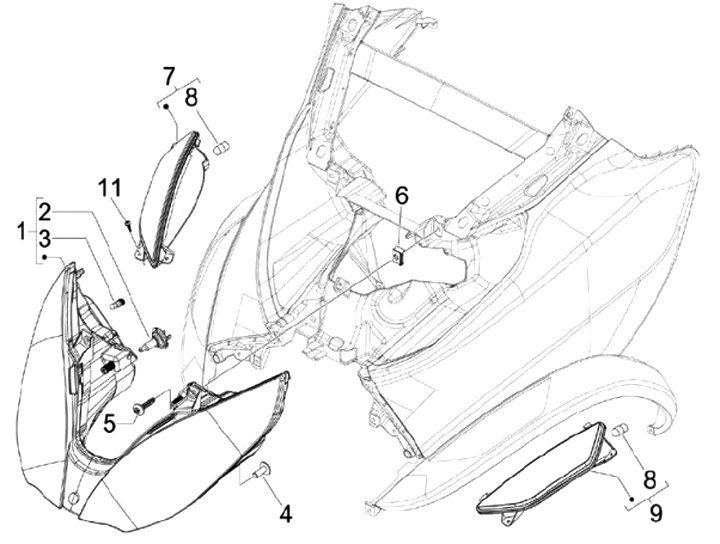 7
8
11
2
1
3
6
5
4
8
9