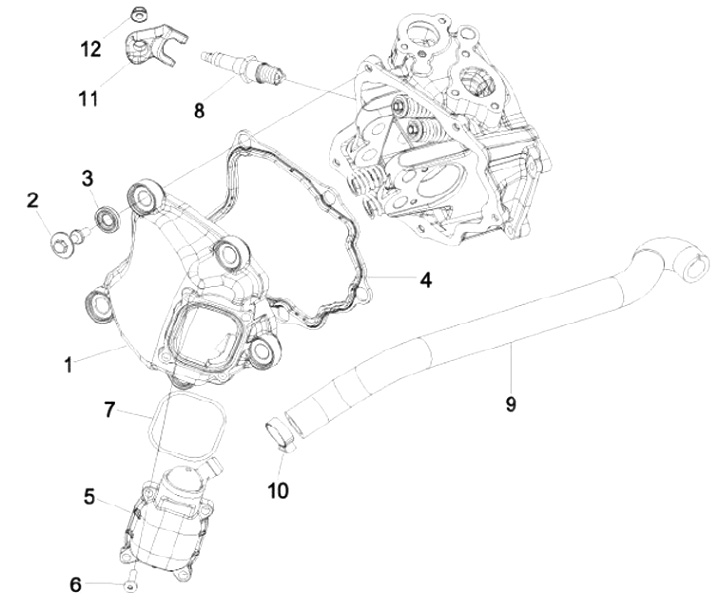 12
11
8
3
2
4
1
9
7
10
5
6