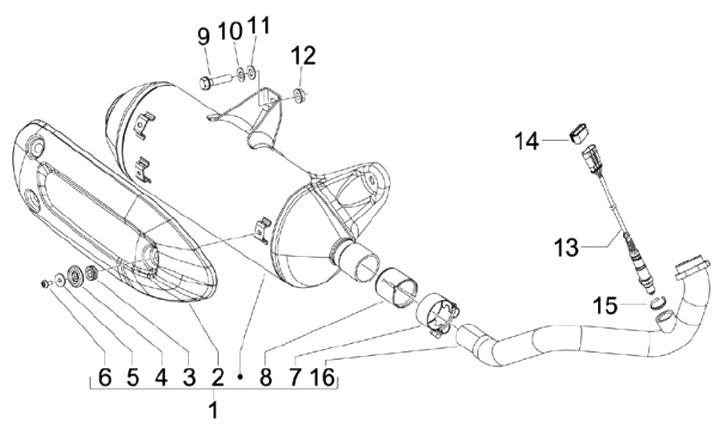 9 10 11
12
14
13
15
6 5 4 3 2 • 8 7 16
1