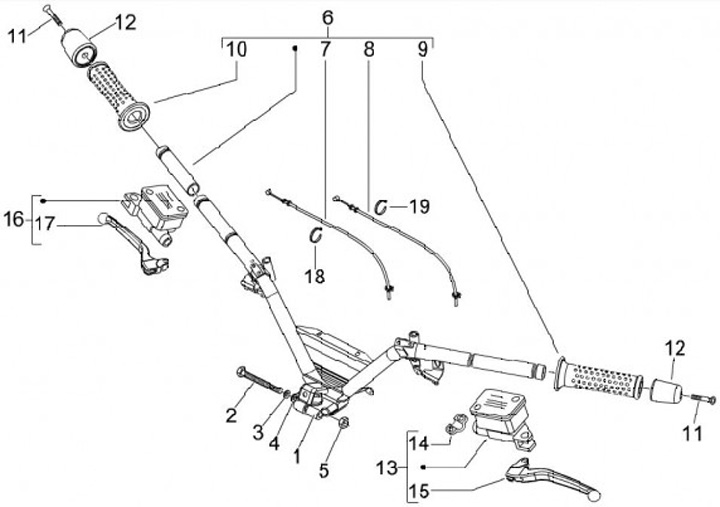 11
12
6
10
7
8
9
16
17
19
18
2
3
4
1
5
12
11
14
13
15