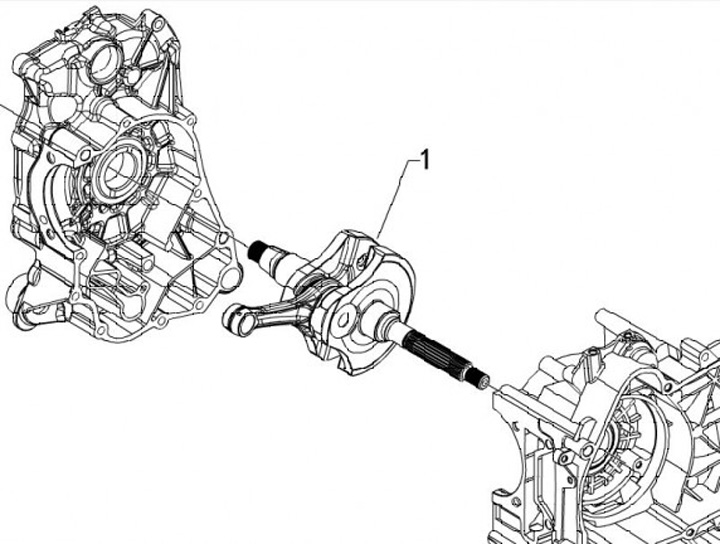 1